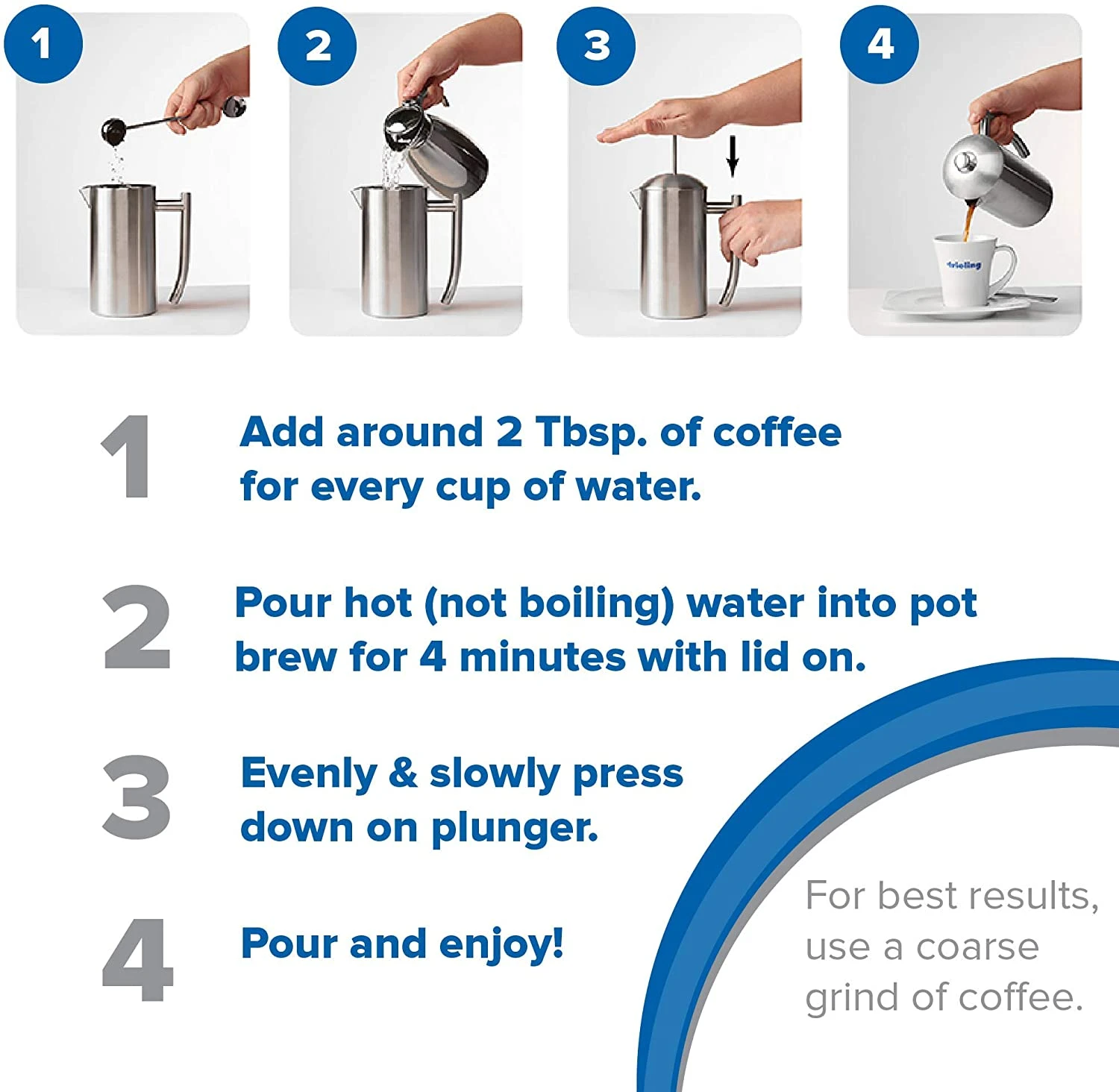 1

2

3

4

frieling

1 Add around 2 Tbsp. of coffee for every cup of water.

2 Pour hot (not boiling) water into pot brew for 4 minutes with lid on.

3 Evenly & slowly press down on plunger.

4 Pour and enjoy!

For best results, use a coarse grind of coffee.